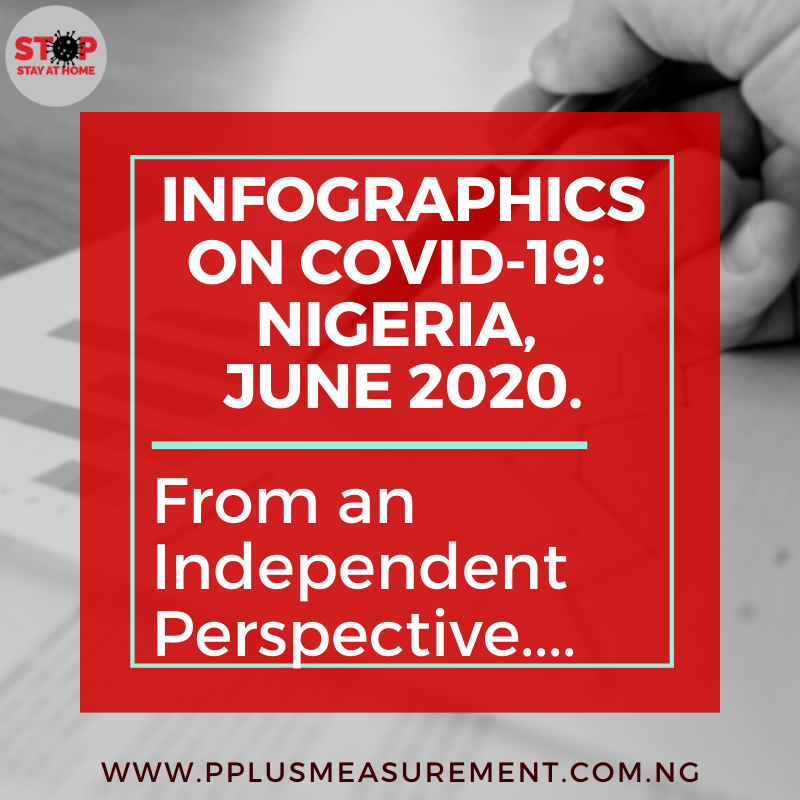 STOP
STAY AT HOME

INFOGRAPHICS ON COVID-19: NIGERIA, JUNE 2020.

From an Independent Perspective....

WWW.PPLUSMEASUREMENT.COM.NG